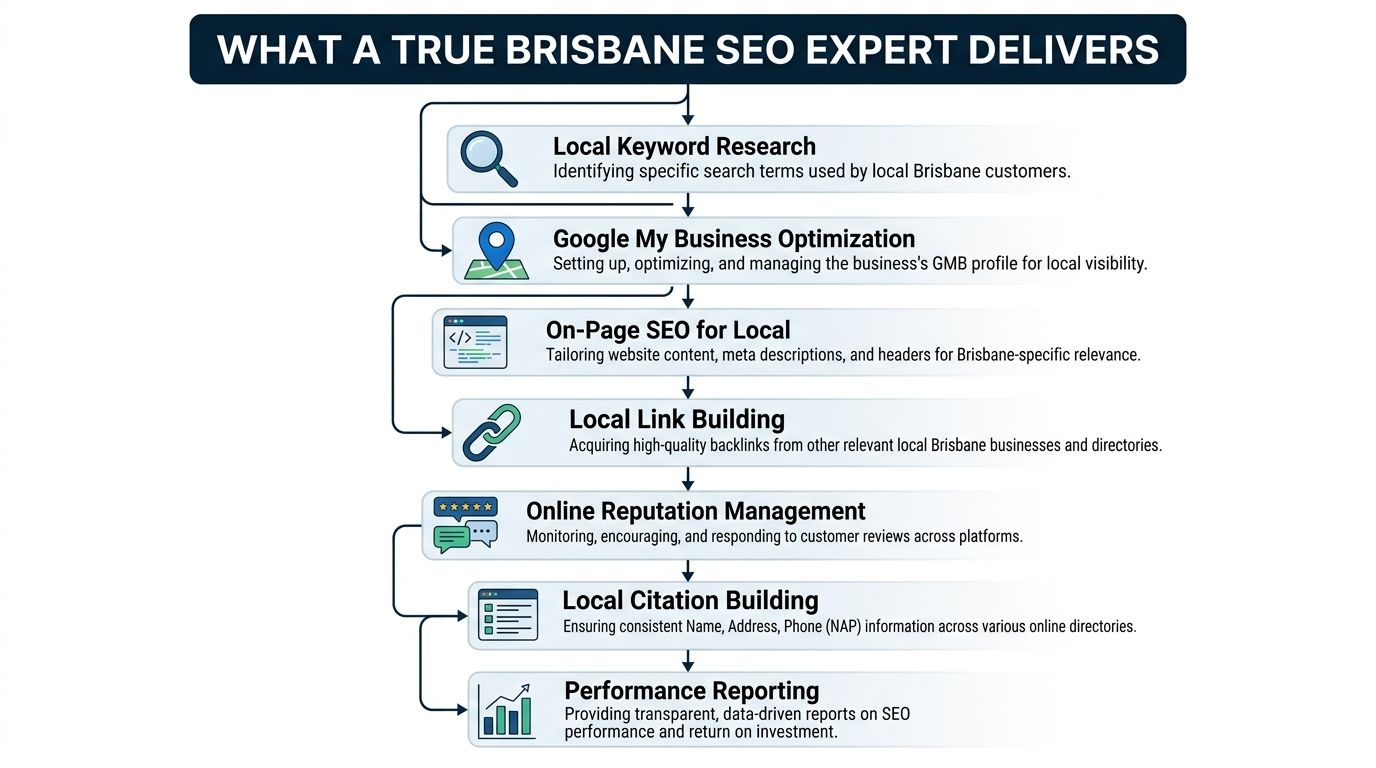 WHAT A TRUE BRISBANE SEO EXPERT DELIVERS

Local Keyword Research
Identifying specific search terms used by local Brisbane customers.

Google My Business Optimization
Setting up, optimizing, and managing the business's GMB profile for local visibility.

On-Page SEO for Local
Tailoring website content, meta descriptions, and headers for Brisbane-specific relevance.

Local Link Building
Acquiring high-quality backlinks from other relevant local Brisbane businesses and directories.

Online Reputation Management
Monitoring, encouraging, and responding to customer reviews across platforms.

Local Citation Building
Ensuring consistent Name, Address, Phone (NAP) information across various online directories.

Performance Reporting
Providing transparent, data-driven reports on SEO performance and return on investment.